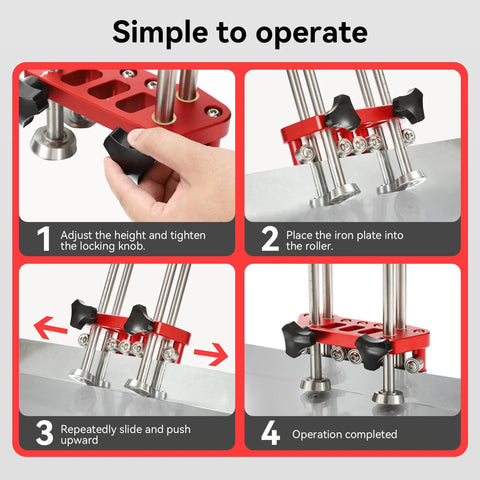 Simple to operate

1 Adjust the height and tighten the locking knob.

2 Place the iron plate into the roller.

3 Repeatedly slide and push upward

4 Operation completed