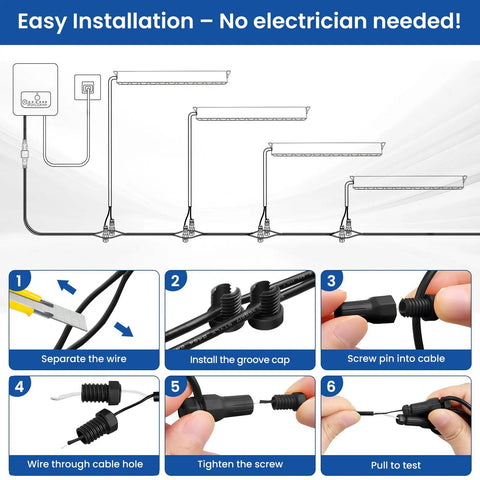 Easy Installation – No electrician needed!

1
Separate the wire

2
Install the groove cap

3
Screw pin into cable

4
Wire through cable hole

5
Tighten the screw

6
Pull to test