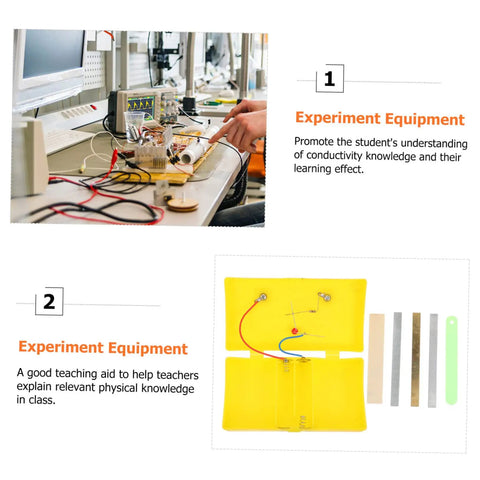 1

Experiment Equipment

Promote the student's understanding of conductivity knowledge and their learning effect.

2

Experiment Equipment

A good teaching aid to help teachers explain relevant physical knowledge in class.