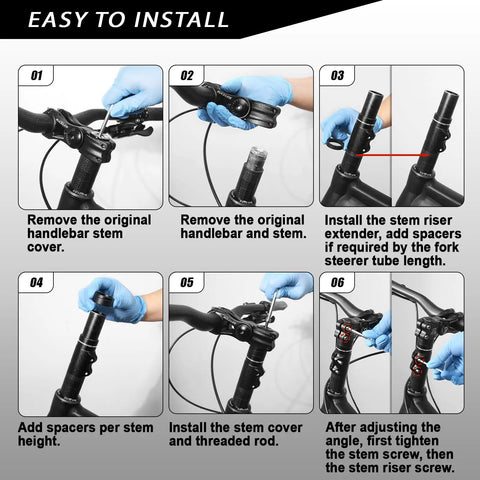 EASY TO INSTALL

01

Remove the original handlebar stem cover.

02

Remove the original handlebar and stem.

03

Install the stem riser extender, add spacers if required by the fork steerer tube length.

04

Add spacers per stem height.

05

Install the stem cover and threaded rod.

06

After adjusting the angle, first tighten the stem screw, then the stem riser screw.