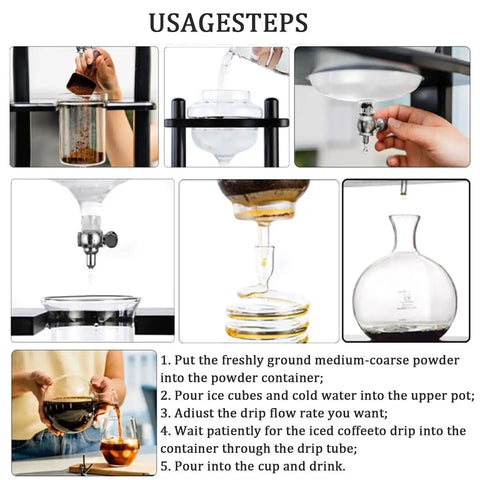 USAGESTEPS

1. Put the freshly ground medium-coarse powder into the powder container;
2. Pour ice cubes and cold water into the upper pot;
3. Adiust the drip flow rate you want;
4. Wait patiently for the iced coffeeto drip into the container through the drip tube;
5. Pour into the cup and drink.