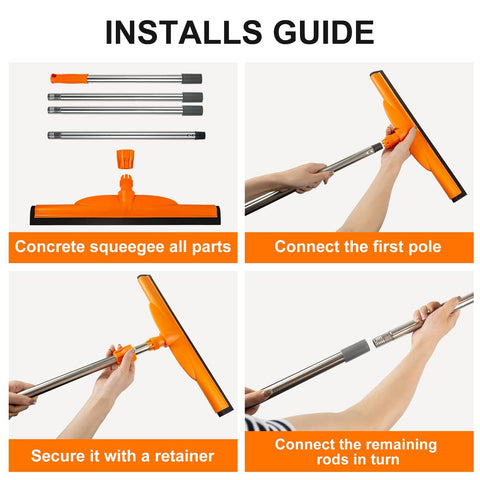 INSTALLS GUIDE

Concrete squeegee all parts

Connect the first pole

Secure it with a retainer

Connect the remaining rods in turn