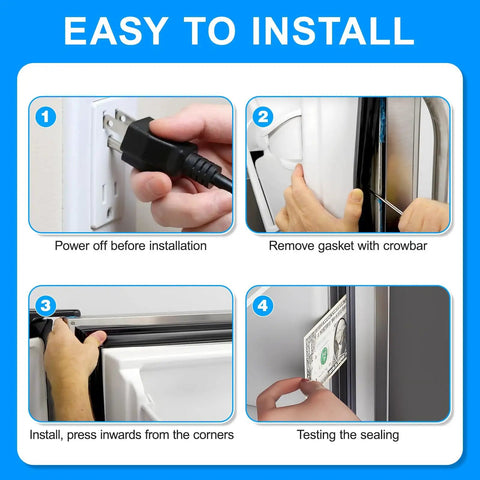 EASY TO INSTALL

1

Power off before installation

2

Remove gasket with crowbar

3

Install, press inwards from the corners

4

Testing the sealing