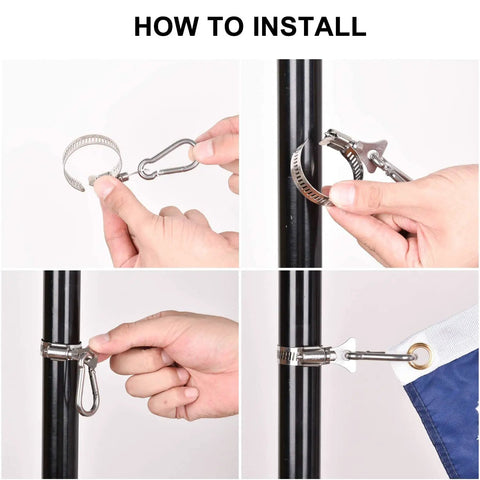 HOW TO INSTALL