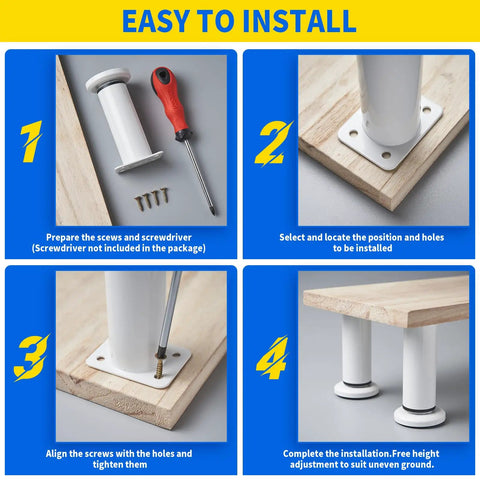 EASY TO INSTALL

1

Prepare the scews and screwdriver (Screwdriver not included in the package)

2

Select and locate the position and holes to be installed

3

Align the screws with the holes and tighten them

4

Complete the installation.Free height adjustment to suit uneven ground.