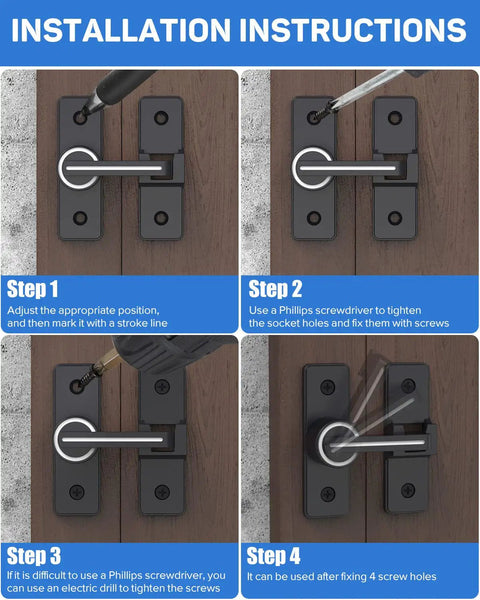 INSTALLATION INSTRUCTIONS

Step 1
Adjust the appropriate position, and then mark it with a stroke line

Step 2
Use a Phillips screwdriver to tighten the socket holes and fix them with screws

Step 3
If it is difficult to use a Phillips screwdriver, you can use an electric drill to tighten the screws

Step 4
It can be used after fixing 4 screw holes