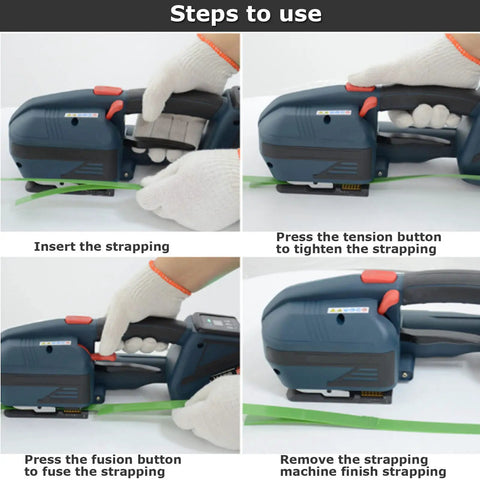 Steps to use

Insert the strapping

Press the tension button to tighten the strapping

Press the fusion button to fuse the strapping

Remove the strapping machine finish strapping