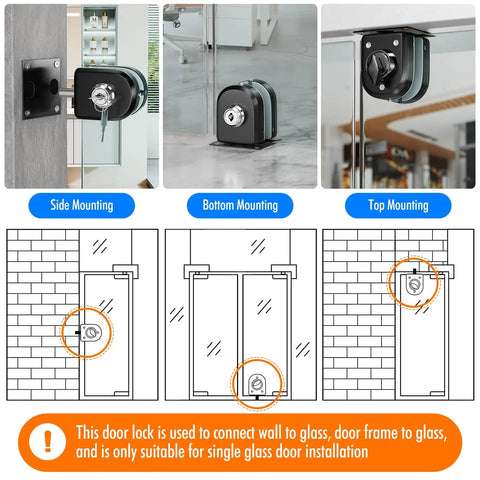 Side Mounting

Bottom Mounting

Top Mounting

!

This door lock is used to connect wall to glass, door frame to glass, and is only suitable for single glass door installation