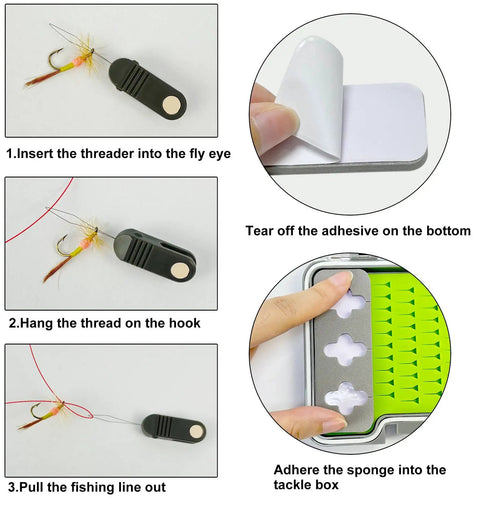 1.Insert the threader into the fly eye

2.Hang the thread on the hook

3.Pull the fishing line out

Tear off the adhesive on the bottom

Adhere the sponge into the tackle box