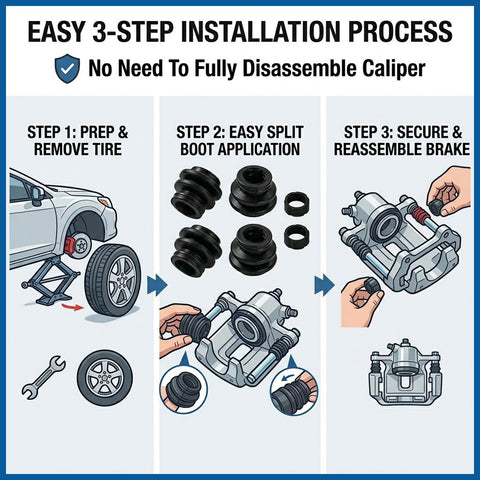 EASY 3-STEP INSTALLATION PROCESS

No Need To Fully Disassemble Caliper

STEP 1: PREP & REMOVE TIRE

STEP 2: EASY SPLIT BOOT APPLICATION

STEP 3: SECURE & REASSEMBLE BRAKE