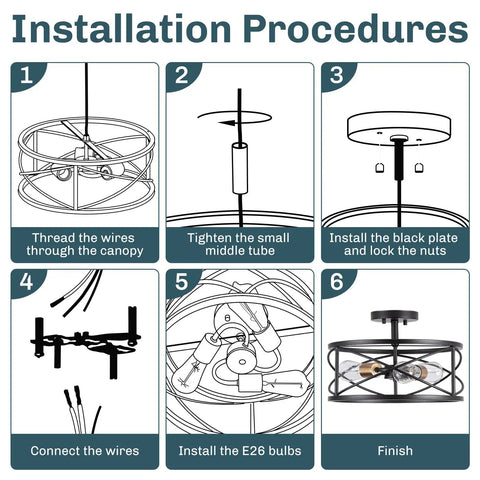 Installation Procedures

1

Thread the wires through the canopy

2

Tighten the small middle tube

3

Install the black plate and lock the nuts

4

Connect the wires

5

Install the E26 bulbs

6

Finish