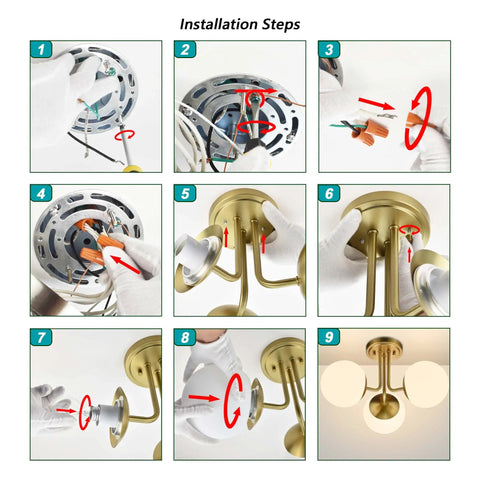 Installation Steps

1

2

3

4

5

6

7

8

9