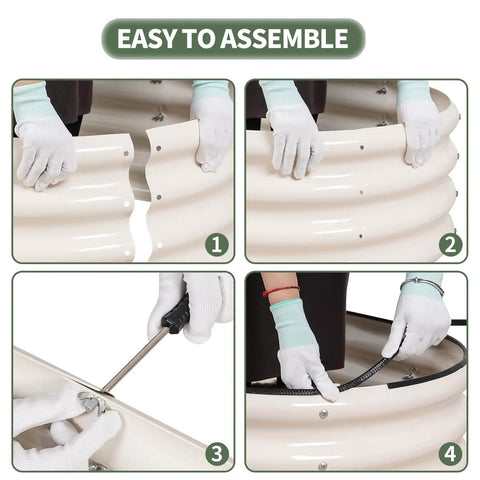 EASY TO ASSEMBLE

1

2

3

4