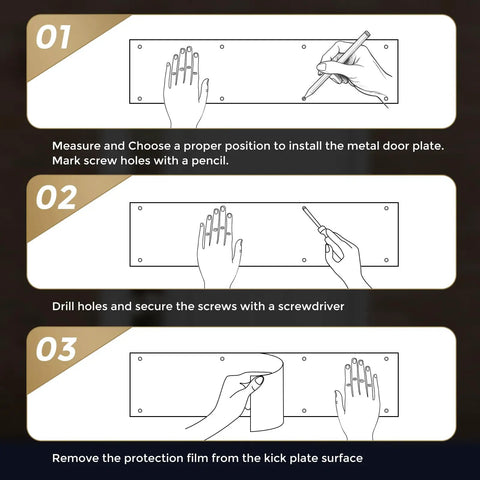 01

Measure and Choose a proper position to install the metal door plate. Mark screw holes with a pencil.

02

Drill holes and secure the screws with a screwdriver

03

Remove the protection film from the kick plate surface