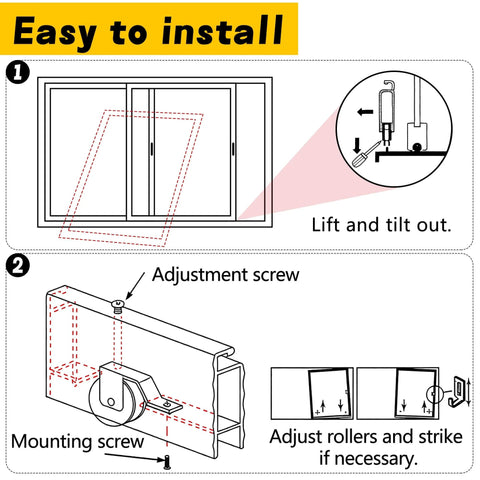 Easy to install

1

Lift and tilt out.

2

Adjustment screw

Mounting screw

Adjust rollers and strike if necessary.