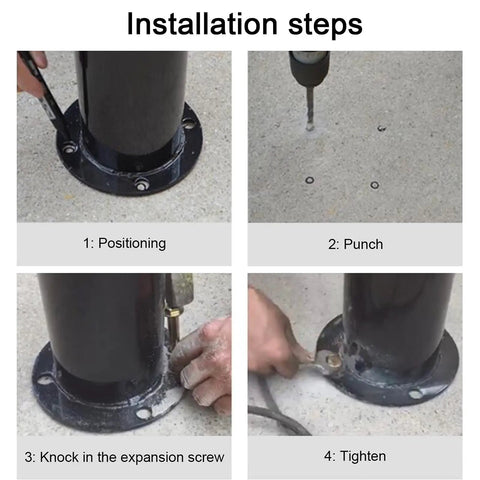 Installation steps

1: Positioning

2: Punch

3: Knock in the expansion screw

4: Tighten