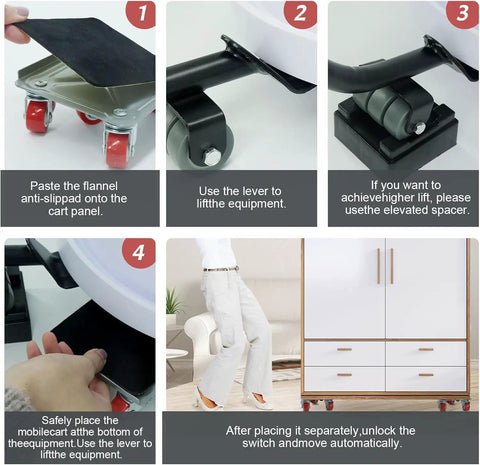 1

Paste the flannel anti-slippad onto the cart panel.

2

Use the lever to liftthe equipment.

3

If you want to achievehigher lift, please usethe elevated spacer.

4

Safely place the mobilecart atthe bottom of theequipment.Use the lever to liftthe equipment.

After placing it separately,unlock the switch andmove automatically.