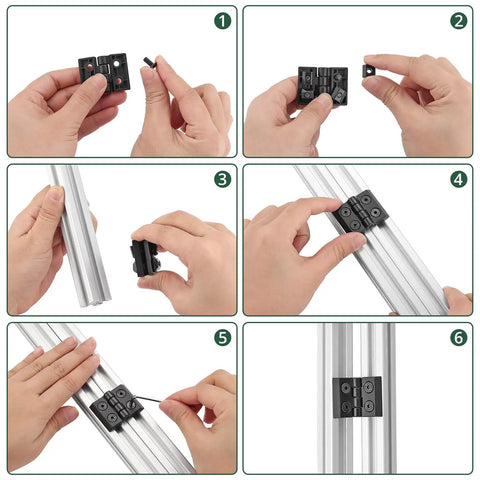 1

2

3

4

5

6