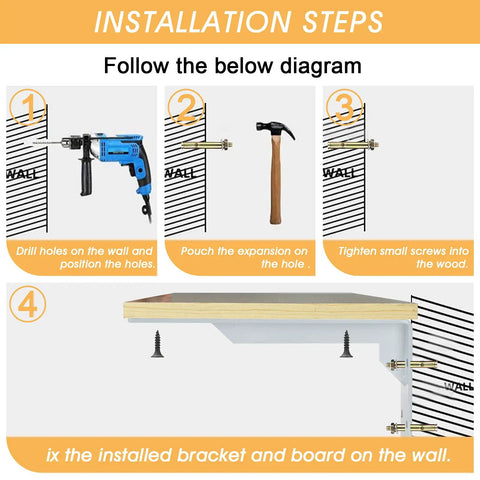 INSTALLATION STEPS

Follow the below diagram

1

WALL

Drill holes on the wall and position the holes.

2

WALL

Pouch the expansion on the hole .

3

WALL

Tighten small screws into the wood.

4

WALL

ix the installed bracket and board on the wall.