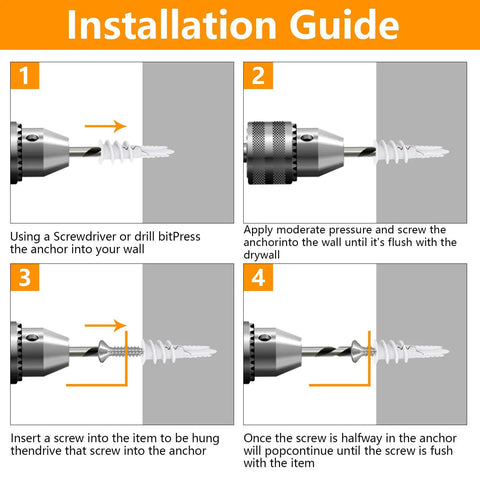 Installation Guide

1

Using a Screwdriver or drill bitPress the anchor into your wall

2

Apply moderate pressure and screw the anchorinto the wall until it's flush with the drywall

3

Insert a screw into the item to be hung thendrive that screw into the anchor

4

Once the screw is halfway in the anchor will popcontinue until the screw is fush with the item