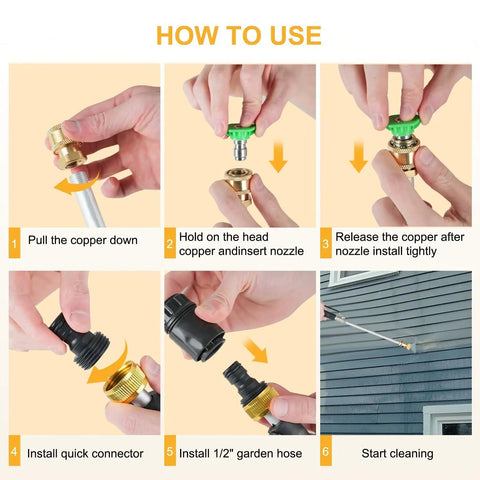 HOW TO USE

1 Pull the copper down

2 Hold on the head copper andinsert nozzle

3 Release the copper after nozzle install tightly

4 Install quick connector

5 Install 1/2" garden hose

6 Start cleaning