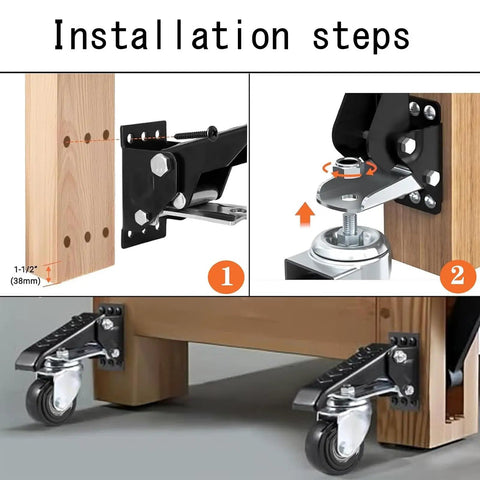 Installation steps

1-1/2"
(38mm)

1

2