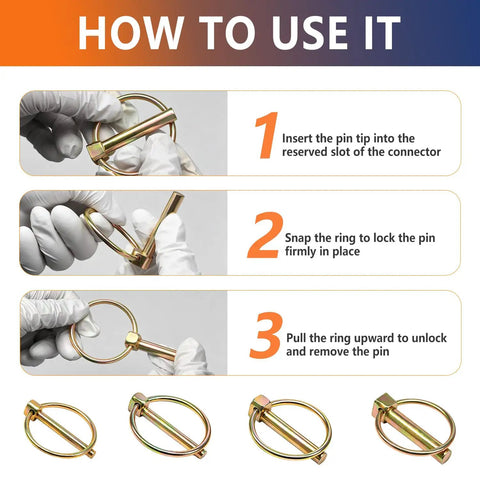 HOW TO USE IT

1 Insert the pin tip into the reserved slot of the connector

2 Snap the ring to lock the pin firmly in place

3 Pull the ring upward to unlock and remove the pin