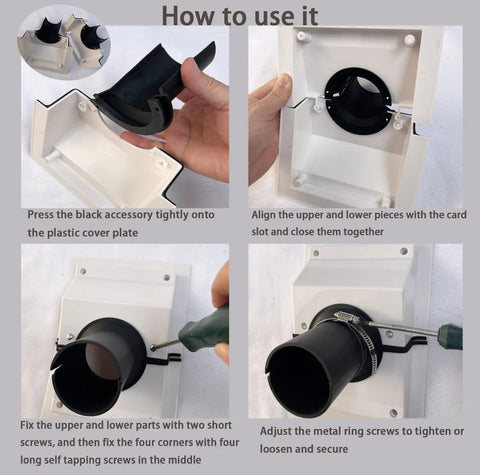 How to use it

Press the black accessory tightly onto the plastic cover plate

Align the upper and lower pieces with the card slot and close them together

Fix the upper and lower parts with two short screws, and then fix the four corners with four long self tapping screws in the middle

Adjust the metal ring screws to tighten or loosen and secure