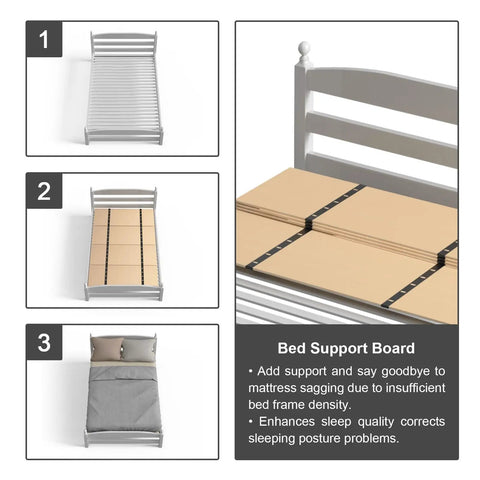 1

2

3

Bed Support Board

• Add support and say goodbye to mattress sagging due to insufficient bed frame density.

• Enhances sleep quality corrects sleeping posture problems.