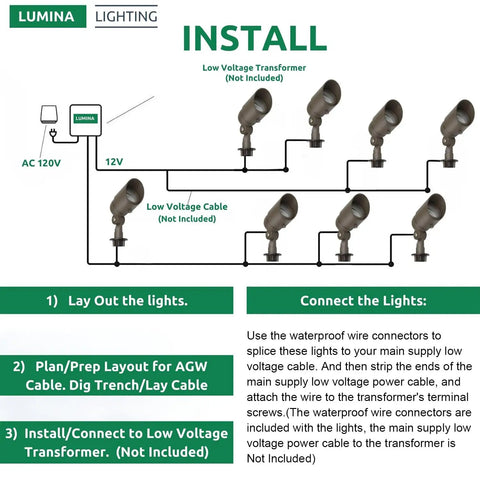 LUMINA LIGHTING

INSTALL

Low Voltage Transformer
(Not Included)

LUMINA

AC 120V

12V

Low Voltage Cable
(Not Included)

1) Lay Out the lights.

2) Plan/Prep Layout for AGW Cable. Dig Trench/Lay Cable

3) Install/Connect to Low Voltage Transformer. (Not Included)

Connect the Lights:

Use the waterproof wire connectors to splice these lights to your main supply low voltage cable. And then strip the ends of the main supply low voltage power cable, and attach the wire to the transformer's terminal screws.(The waterproof wire connectors are included with the lights, the main supply low voltage power cable to the transformer is Not Included)