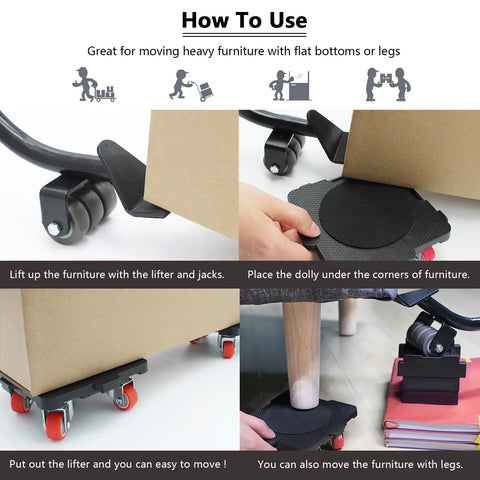 How To Use

Great for moving heavy furniture with flat bottoms or legs

Lift up the furniture with the lifter and jacks.

Place the dolly under the corners of furniture.

Put out the lifter and you can easy to move !

You can also move the furniture with legs.