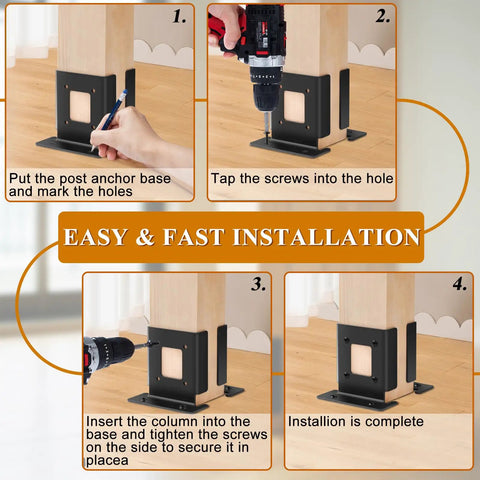 1.

Put the post anchor base and mark the holes

2.

Tap the screws into the hole

EASY & FAST INSTALLATION

3.

Insert the column into the base and tighten the screws on the side to secure it in placea

4.

Installion is complete