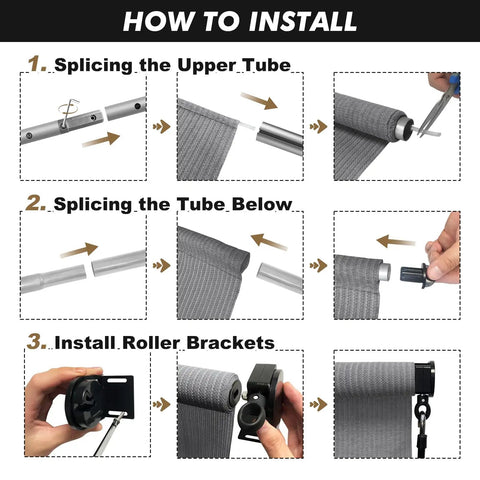 HOW TO INSTALL

1. Splicing the Upper Tube

2. Splicing the Tube Below

3. Install Roller Brackets