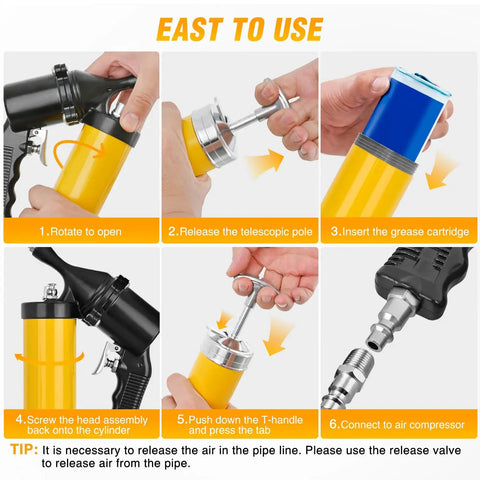 EAST TO USE

1.Rotate to open

2.Release the telescopic pole

3.Insert the grease cartridge

4.Screw the head assembly back onto the cylinder

5.Push down the T-handle and press the tab

6.Connect to air compressor

TIP: It is necessary to release the air in the pipe line. Please use the release valve to release air from the pipe.