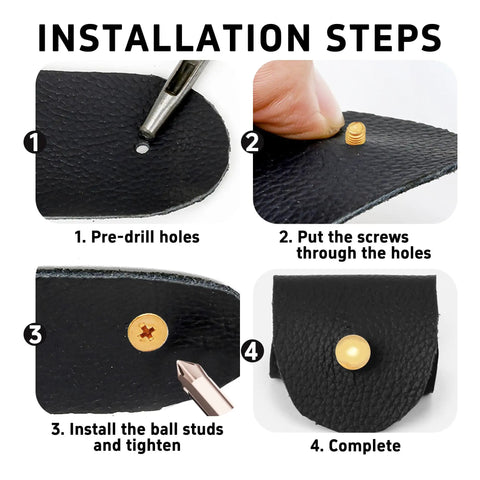 INSTALLATION STEPS

1

1. Pre-drill holes

2

2. Put the screws through the holes

3

3. Install the ball studs and tighten

4

4. Complete