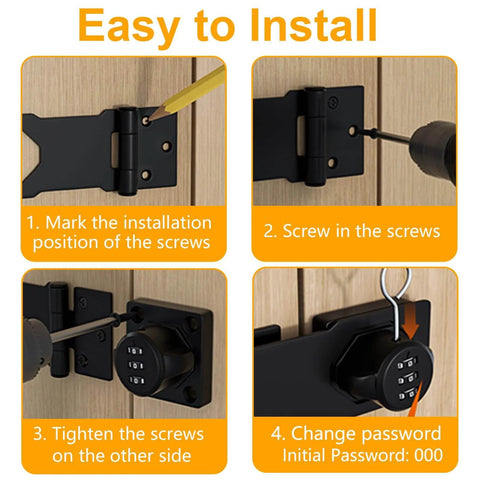 Easy to Install

1. Mark the installation position of the screws

2. Screw in the screws

3. Tighten the screws on the other side

4. Change password Initial Password: 000