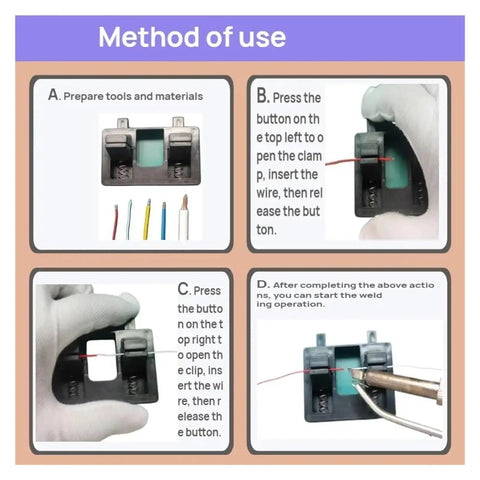 Method of use

A. Prepare tools and materials

B. Press the button on the top left to open the clamp, insert the wire, then release the button.

C. Press the button on the top right to open the clip, insert the wire, then release the button.

D. After completing the above actions, you can start the welding operation.