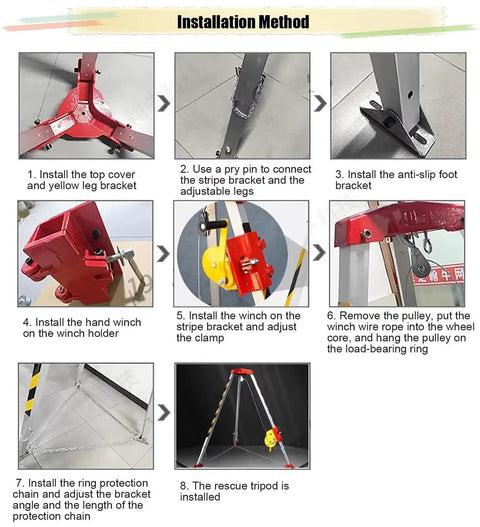 Installation Method

1. Install the top cover and yellow leg bracket

2. Use a pry pin to connect the stripe bracket and the adjustable legs

3. Install the anti-slip foot bracket

4. Install the hand winch on the winch holder

5. Install the winch on the stripe bracket and adjust the clamp

6. Remove the pulley, put the winch wire rope into the wheel core, and hang the pulley on the load-bearing ring

7. Install the ring protection chain and adjust the bracket angle and the length of the protection chain

8. The rescue tripod is installed