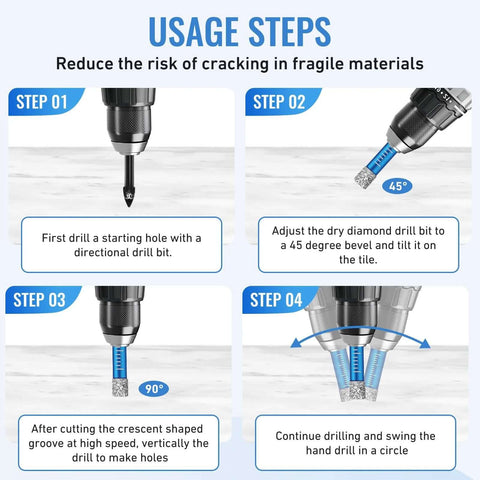 USAGE STEPS
Reduce the risk of cracking in fragile materials

STEP 01

First drill a starting hole with a directional drill bit.

STEP 02

45°

Adjust the dry diamond drill bit to a 45 degree bevel and tilt it on the tile.

STEP 03

90°

After cutting the crescent shaped groove at high speed, vertically the drill to make holes

STEP 04

Continue drilling and swing the hand drill in a circle