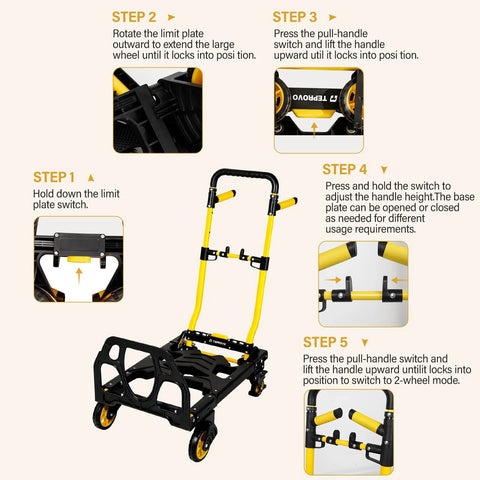 STEP 2

Rotate the limit plate outward to extend the large wheel until it locks into posi tion.

STEP 3

Press the pull-handle switch and lift the handle upward util it locks into posi tion.

TEPROVO

STEP 1

Hold down the limit plate switch.

STEP 4

Press and hold the switch to adjust the handle height.The base plate can be opened or closed as needed for different usage requirements.

STEP 5

Press the pull-handle switch and lift the handle upward untilit locks into position to switch to 2-wheel mode.