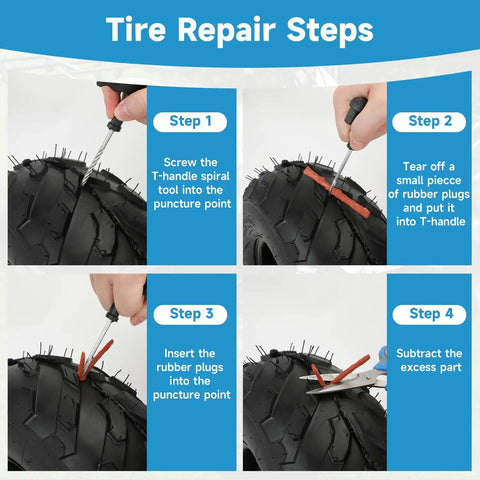 Tire Repair Steps

Step 1

Screw the T-handle spiral tool into the puncture point

Step 2

Tear off a small piecce of rubber plugs and put it into T-handle

Step 3

Insert the rubber plugs into the puncture point

Step 4

Subtract the excess part