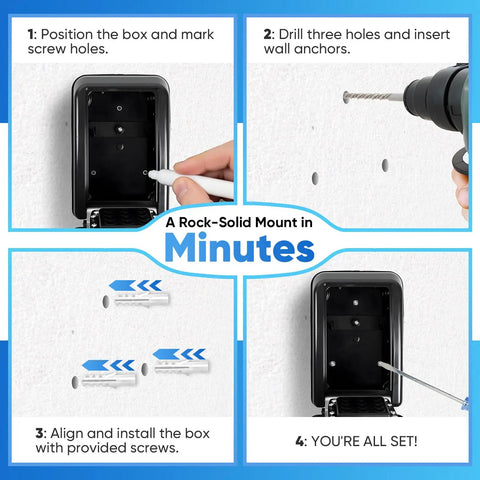 1: Position the box and mark screw holes.

2: Drill three holes and insert wall anchors.

A Rock-Solid Mount in

Minutes

3: Align and install the box with provided screws.

4: YOU'RE ALL SET!