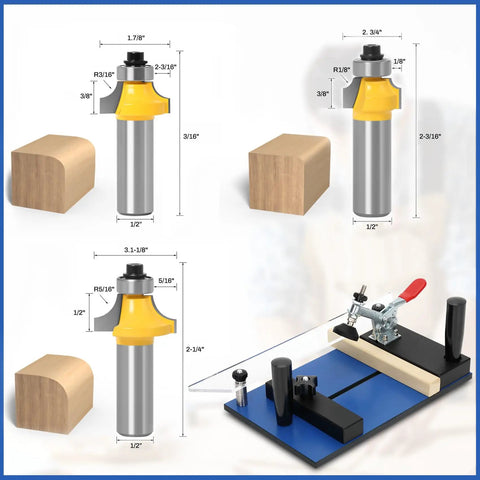 1.7/8"
2-3/16"
R3/16"
3/8"
3/16"
1/2"

2. 3/4"
1/8"
R1/8"
3/8"
2-3/16"
1/2"

3.1-1/8"
5/16"
R5/16"
1/2"
2-1/4"
1/2"