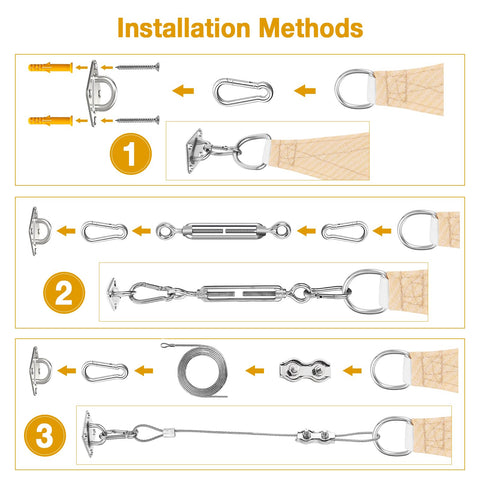 Installation Methods

1

2

3