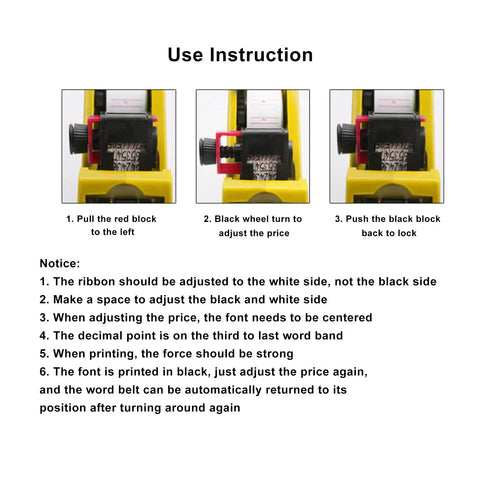 Use Instruction

1. Pull the red block to the left

2. Black wheel turn to adjust the price

3. Push the black block back to lock

Notice:
1. The ribbon should be adjusted to the white side, not the black side
2. Make a space to adjust the black and white side
3. When adjusting the price, the font needs to be centered
4. The decimal point is on the third to last word band
5. When printing, the force should be strong
6. The font is printed in black, just adjust the price again, and the word belt can be automatically returned to its position after turning around again