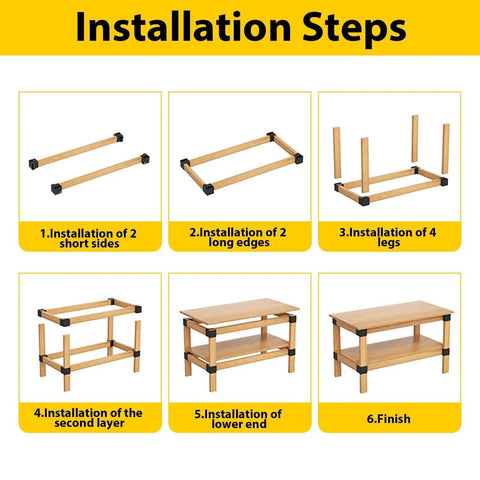 Installation Steps

1.Installation of 2 short sides

2.Installation of 2 long edges

3.Installation of 4 legs

4.Installation of the second layer

5.Installation of lower end

6.Finish