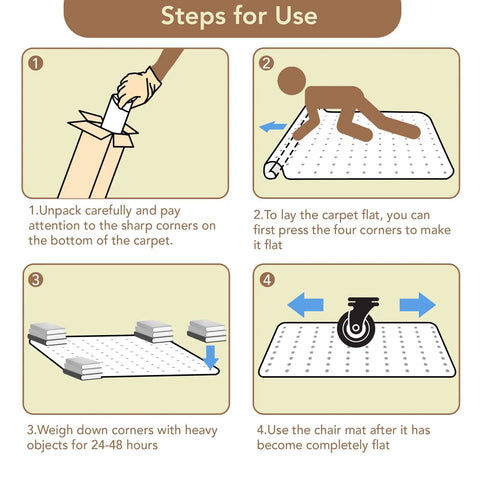 Steps for Use

1

1.Unpack carefully and pay attention to the sharp corners on the bottom of the carpet.

2

2.To lay the carpet flat, you can first press the four corners to make it flat

3

3.Weigh down corners with heavy objects for 24-48 hours

4

4.Use the chair mat after it has become completely flat