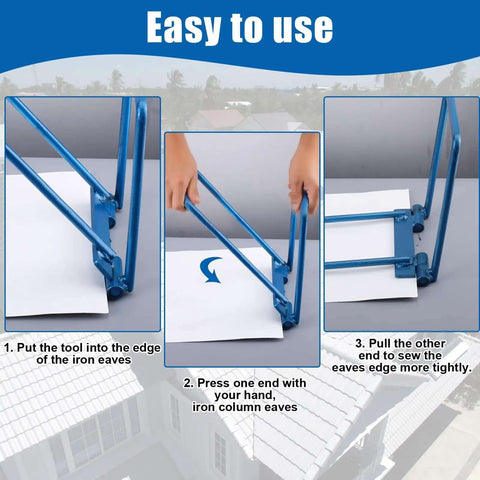 Easy to use

1. Put the tool into the edge of the iron eaves

2. Press one end with your hand, iron column eaves

3. Pull the other end to sew the eaves edge more tightly.