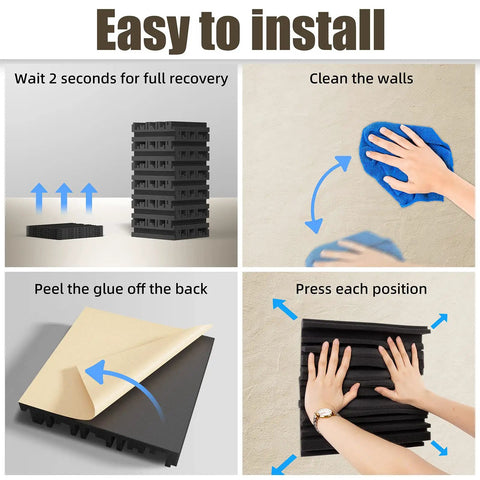 Easy to install

Wait 2 seconds for full recovery

Clean the walls

Peel the glue off the back

Press each position