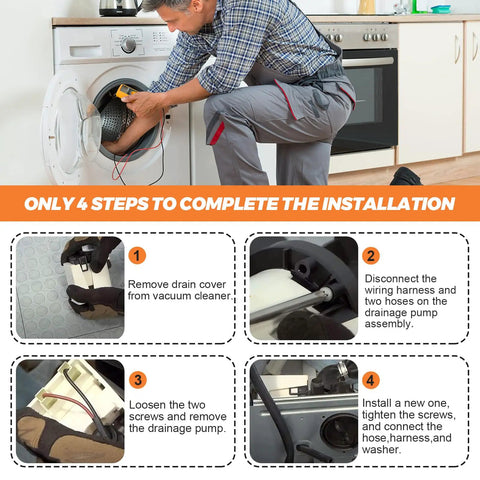 ONLY 4 STEPS TO COMPLETE THE INSTALLATION

1
Remove drain cover from vacuum cleaner.

2
Disconnect the wiring harness and two hoses on the drainage pump assembly.

3
Loosen the two screws and remove the drainage pump.

4
Install a new one, tighten the screws, and connect the hose,harness,and washer.